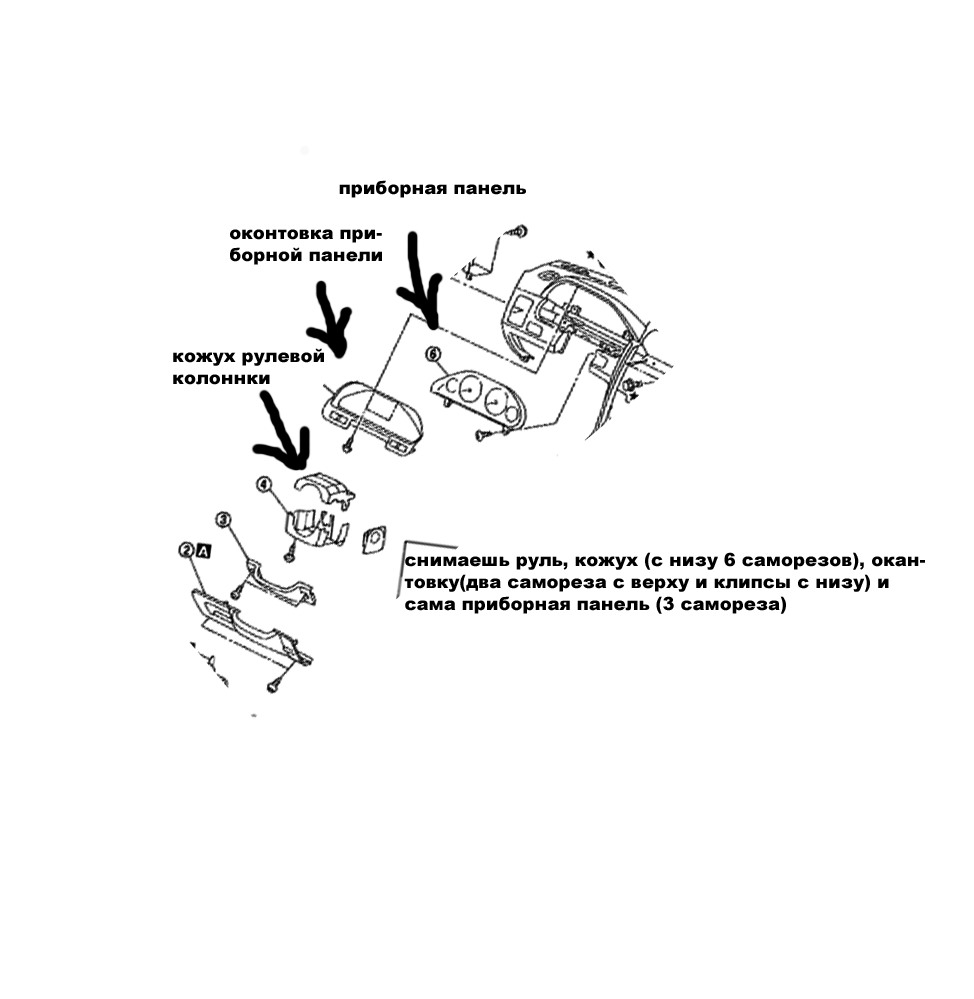 приборная панель

оконтовка приборной панели

кожух рулевой колоннки

6

4

3

2 A

снимаешь руль, кожух (с низу 6 саморезов), окантовку(два самореза с верху и клипсы с низу) и сама приборная панель (3 самореза)