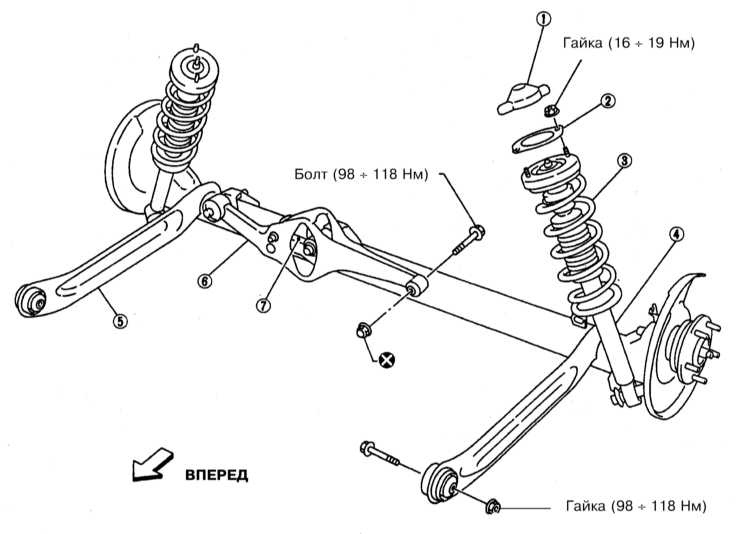 1
Гайка (16 ÷ 19 Нм)
2
3
Болт (98 ÷ 118 Нм)
4
6
7
5
ВПЕРЕД
Гайка (98 ÷ 118 Нм)