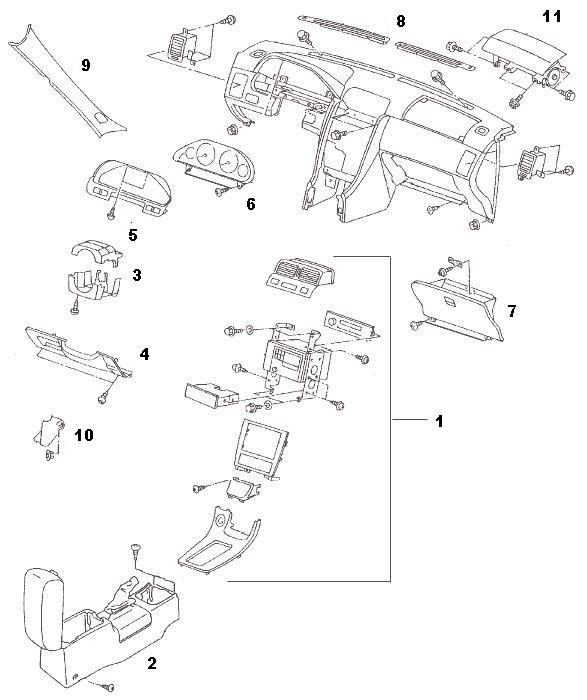 8
11
9
6
5
3
7
4
1
10
2