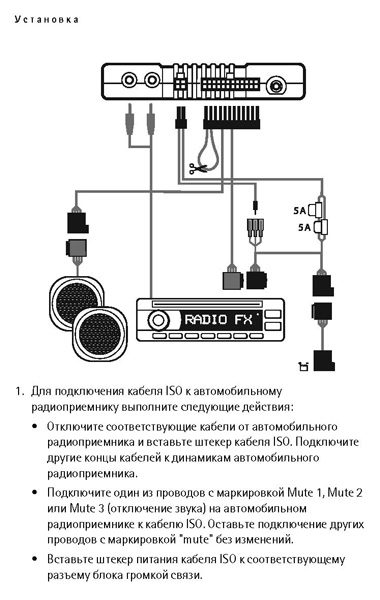 Установка

5A

5A

RADIO FX

1. Для подключения кабеля ISO к автомобильному радиоприемнику выполните следующие действия:

• Отключите соответствующие кабели от автомобильного радиоприемника и вставьте штекер кабеля ISO. Подключите другие концы кабелей к динамикам автомобильного радиоприемника.

• Подключите один из проводов с маркировкой Mute 1, Mute 2 или Mute 3 (отключение звука) на автомобильном радиоприемнике к кабелю ISO. Оставьте подключение других проводов с маркировкой "mute" без изменений.

• Вставьте штекер питания кабеля ISO к соответствующему разъему блока громкой связи.