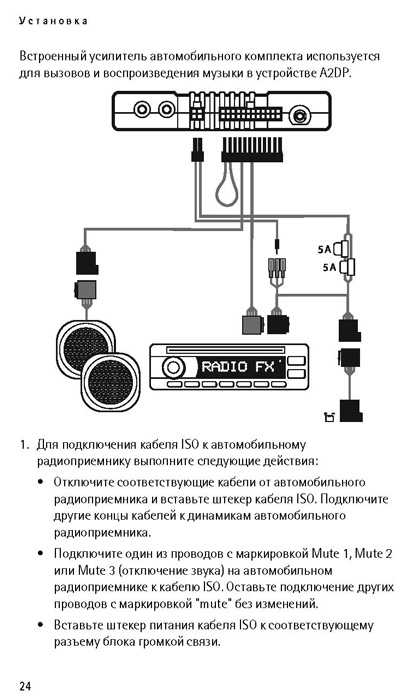 Установка

Встроенный усилитель автомобильного комплекта используется для вызовов и воспроизведения музыки в устройстве A2DP.

5A
5A
RADIO FX

1. Для подключения кабеля ISO к автомобильному радиоприемнику выполните следующие действия:

• Отключите соответствующие кабели от автомобильного радиоприемника и вставьте штекер кабеля ISO. Подключите другие концы кабелей к динамикам автомобильного радиоприемника.

• Подключите один из проводов с маркировкой Mute 1, Mute 2 или Mute 3 (отключение звука) на автомобильном радиоприемнике к кабелю ISO. Оставьте подключение других проводов с маркировкой "mute" без изменений.

• Вставьте штекер питания кабеля ISO к соответствующему разъему блока громкой связи.

24