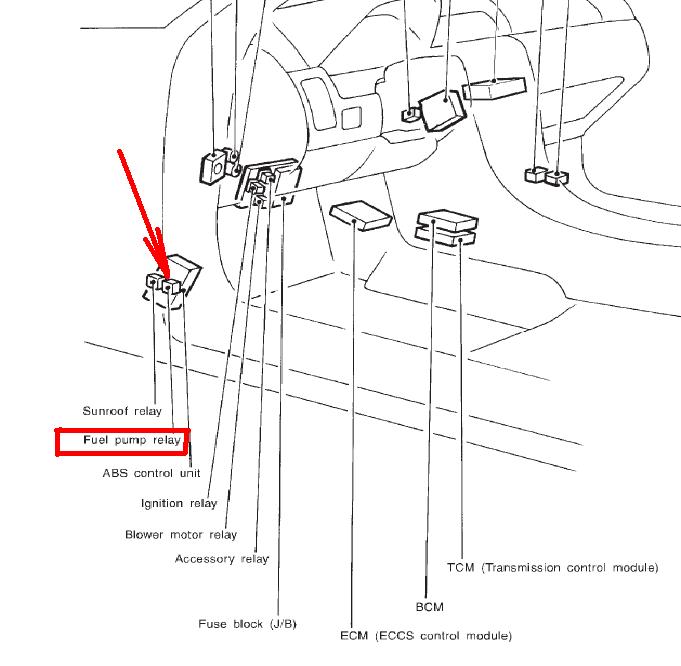 Sunroof relay

Fuel pump relay

ABS control unit

Ignition relay

Blower motor relay

Accessory relay

Fuse block (J/B)

ECM (ECCS control module)

BCM

TCM (Transmission control module)