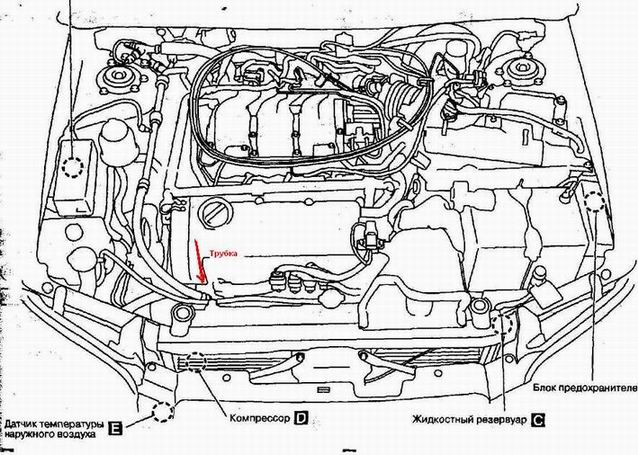 Трубка

Блок предохранителе

Датчик температуры наружного воздуха E

Компрессор D

Жидкостный резервуар C