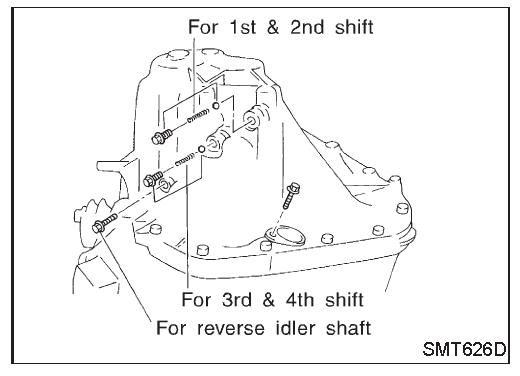 For 1st & 2nd shift

For 3rd & 4th shift

For reverse idler shaft

SMT626D