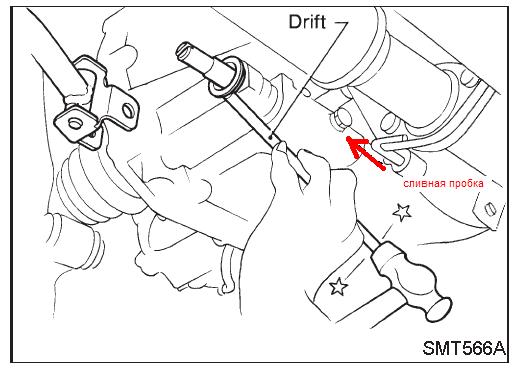 Drift

сливная пробка

SMT566A