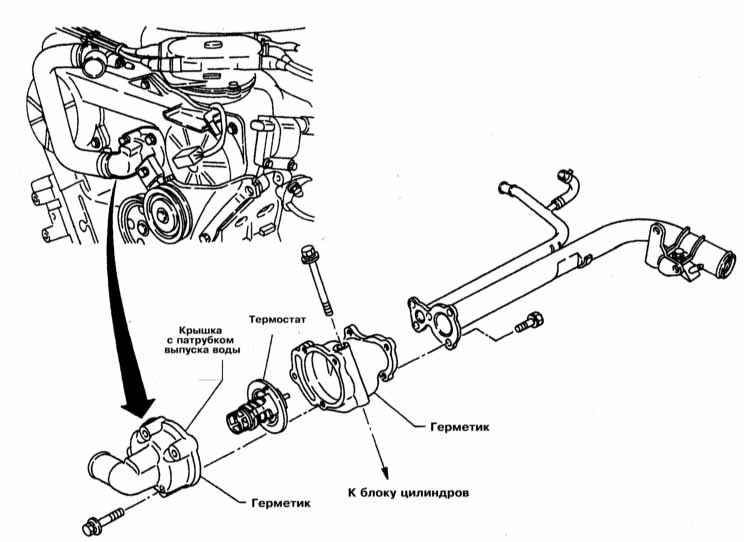 Крышка с патрубком выпуска воды

Термостат

Герметик

Герметик

К блоку цилиндров