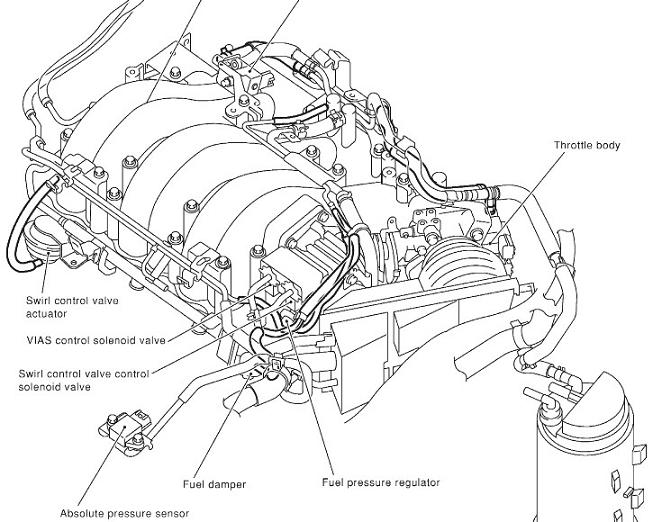 Throttle body

Swirl control valve actuator

VIAS control solenoid valve

Swirl control valve control solenoid valve

Fuel damper

Fuel pressure regulator

Absolute pressure sensor