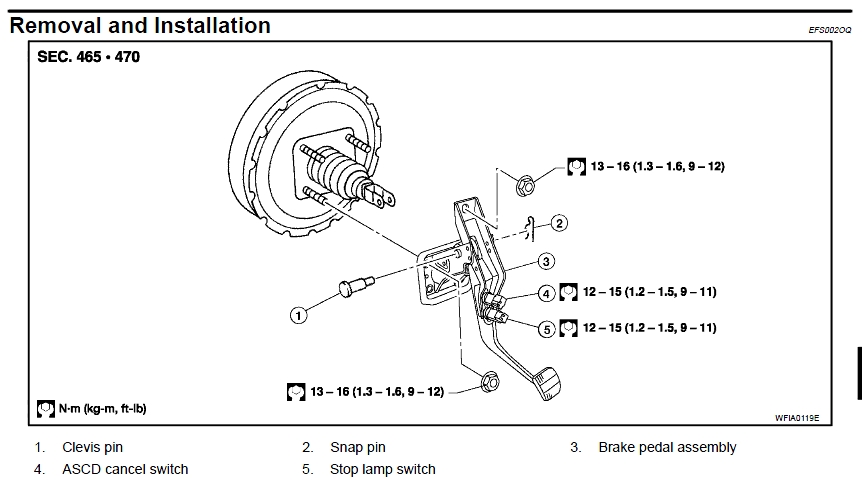 Removal and Installation

EFS002OQ

SEC. 465 • 470

13 – 16 (1.3 – 1.6, 9 – 12)

2

3

4 12 – 15 (1.2 – 1.5, 9 – 11)

5 12 – 15 (1.2 – 1.5, 9 – 11)

1

13 – 16 (1.3 – 1.6, 9 – 12)

N·m (kg-m, ft-lb)

WFIA0119E

1. Clevis pin
2. Snap pin
3. Brake pedal assembly
4. ASCD cancel switch
5. Stop lamp switch