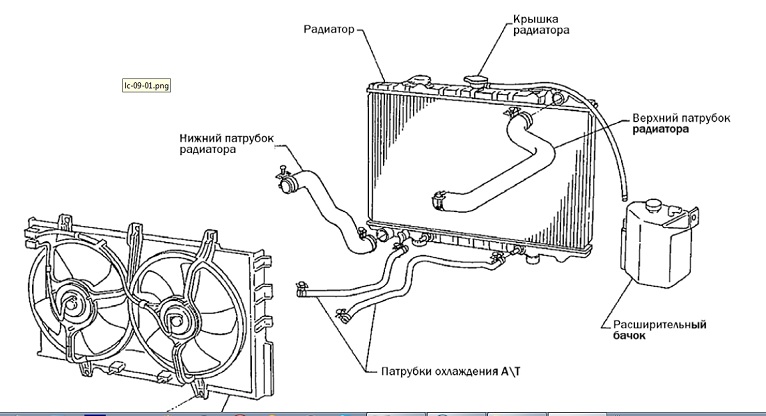 lc-09-01.png

Радиатор

Крышка радиатора

Верхний патрубок радиатора

Нижний патрубок радиатора

Расширительный бачок

Патрубки охлаждения A\T