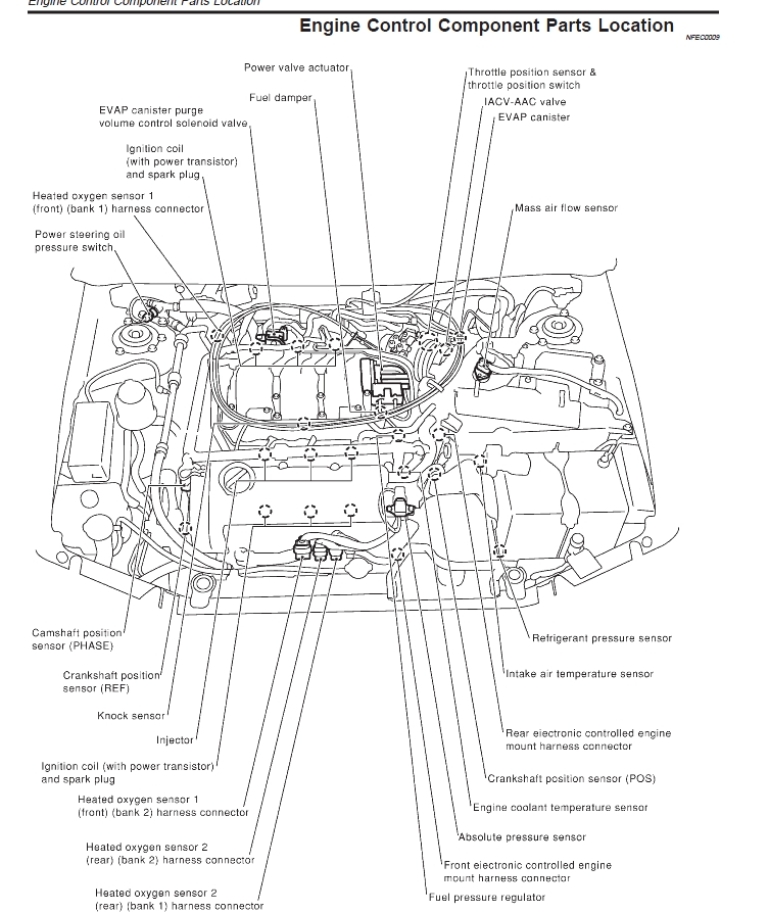 Engine Control Component Parts Location

Engine Control Component Parts Location

NFEC0009

Power valve actuator

Fuel damper

EVAP canister purge volume control solenoid valve

Ignition coil (with power transistor) and spark plug

Heated oxygen sensor 1 (front) (bank 1) harness connector

Power steering oil pressure switch

Throttle position sensor & throttle position switch

IACV-AAC valve

EVAP canister

Mass air flow sensor

Camshaft position sensor (PHASE)

Crankshaft position sensor (REF)

Knock sensor

Injector

Ignition coil (with power transistor) and spark plug

Heated oxygen sensor 1 (front) (bank 2) harness connector

Heated oxygen sensor 2 (rear) (bank 2) harness connector

Heated oxygen sensor 2 (rear) (bank 1) harness connector

Refrigerant pressure sensor

Intake air temperature sensor

Rear electronic controlled engine mount harness connector

Crankshaft position sensor (POS)

Engine coolant temperature sensor

Absolute pressure sensor

Front electronic controlled engine mount harness connector

Fuel pressure regulator