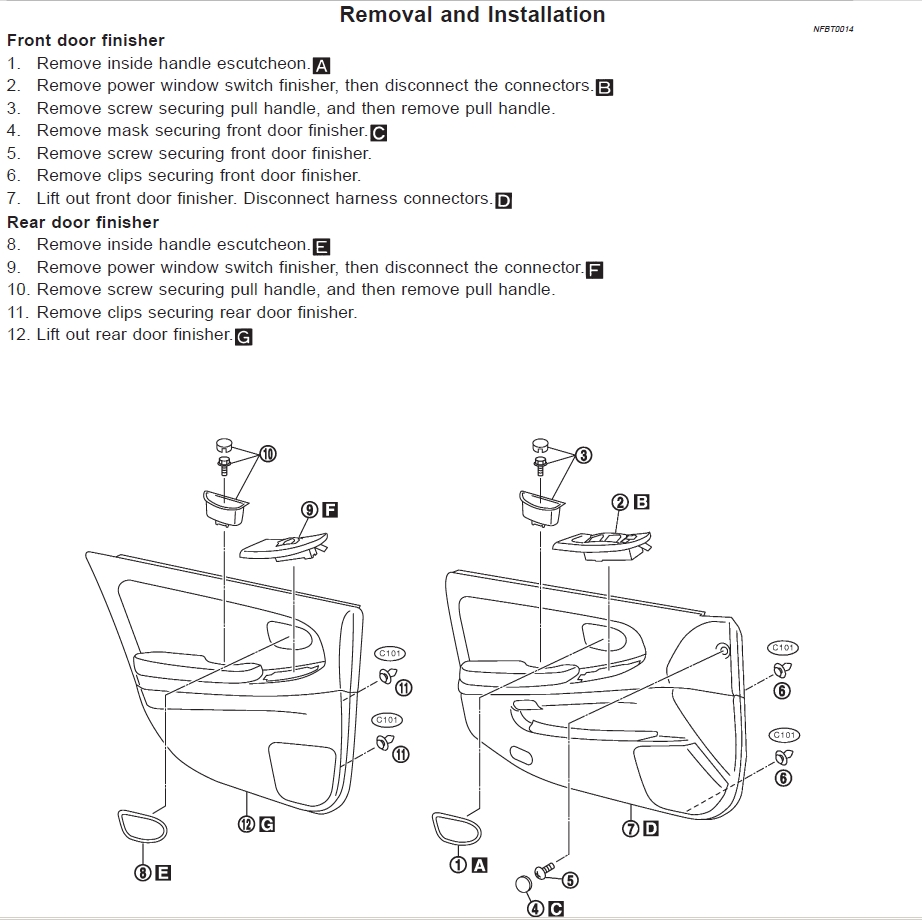 Removal and Installation

NFBT0014

Front door finisher

1. Remove inside handle escutcheon. A
2. Remove power window switch finisher, then disconnect the connectors. B
3. Remove screw securing pull handle, and then remove pull handle.
4. Remove mask securing front door finisher. C
5. Remove screw securing front door finisher.
6. Remove clips securing front door finisher.
7. Lift out front door finisher. Disconnect harness connectors. D

Rear door finisher

8. Remove inside handle escutcheon. E
9. Remove power window switch finisher, then disconnect the connector. F
10. Remove screw securing pull handle, and then remove pull handle.
11. Remove clips securing rear door finisher.
12. Lift out rear door finisher. G

10
9 F
C101
11
C101
11
12 G
8 E
3
2 B
C101
6
C101
6
7 D
1 A
5
4 C