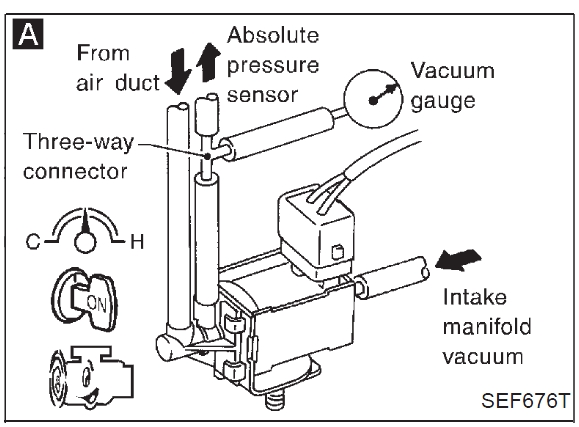 A

From air duct

Absolute pressure sensor

Vacuum gauge

Three-way connector

C

H

ON

Intake manifold vacuum

SEF676T