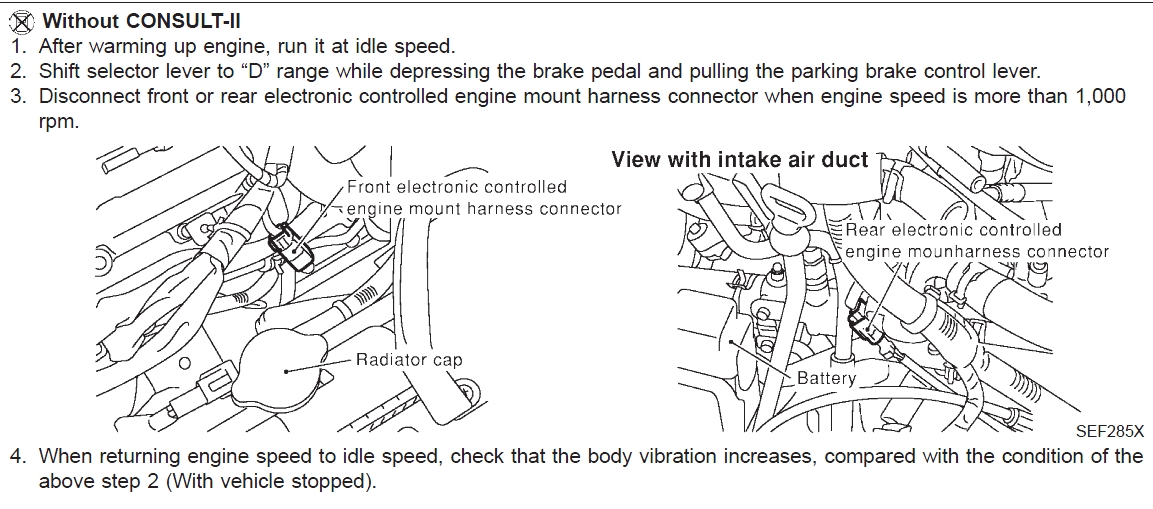 Without CONSULT-II
1. After warming up engine, run it at idle speed.
2. Shift selector lever to “D” range while depressing the brake pedal and pulling the parking brake control lever.
3. Disconnect front or rear electronic controlled engine mount harness connector when engine speed is more than 1,000 rpm.

Front electronic controlled engine mount harness connector
Radiator cap
View with intake air duct
Rear electronic controlled engine mounharness connector
Battery
SEF285X

4. When returning engine speed to idle speed, check that the body vibration increases, compared with the condition of the above step 2 (With vehicle stopped).