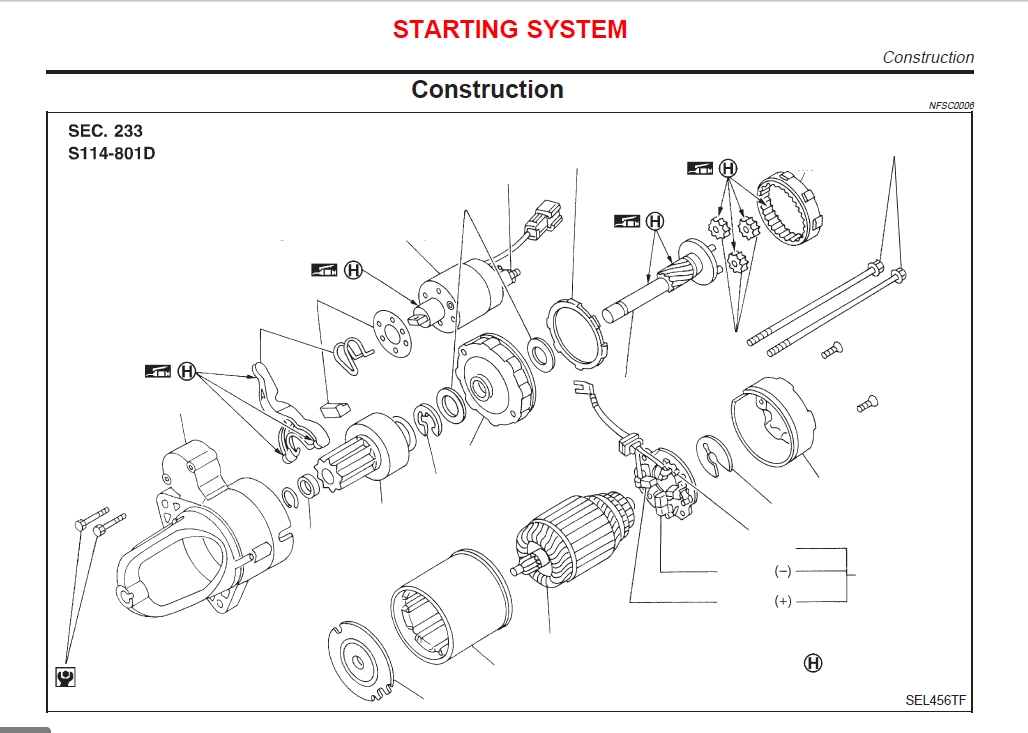 STARTING SYSTEM

Construction

Construction

NFSC0006

SEC. 233
S114-801D

H

H

H

H

(−)

(+)

H

SEL456TF