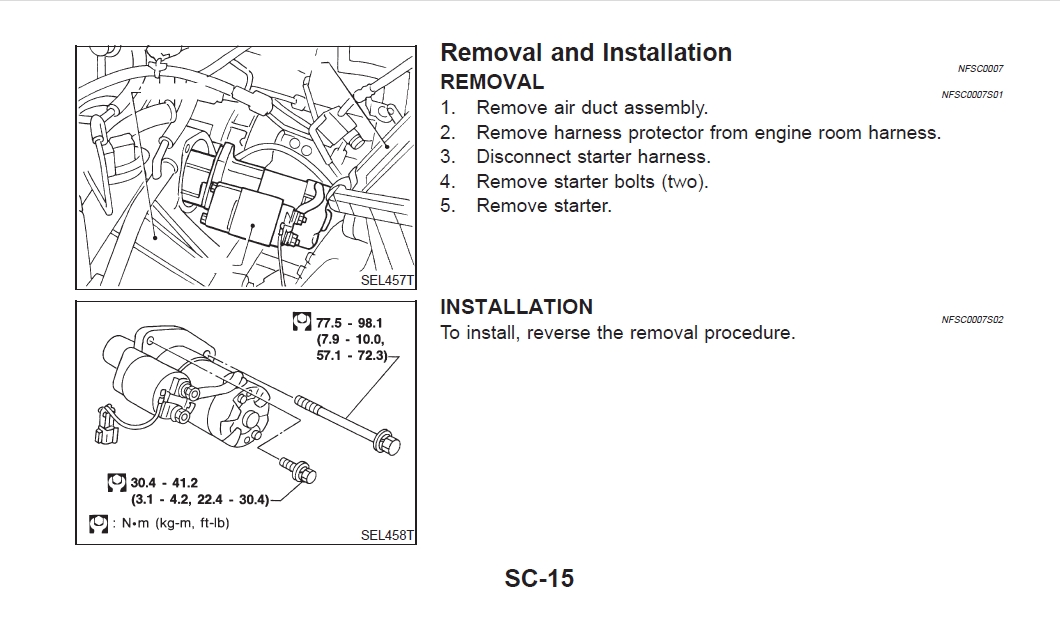 SEL457T

77.5 - 98.1 (7.9 - 10.0, 57.1 - 72.3)

30.4 - 41.2 (3.1 - 4.2, 22.4 - 30.4)

: N•m (kg-m, ft-lb)

SEL458T

Removal and Installation

NFSC0007

REMOVAL

NFSC0007S01

1. Remove air duct assembly.
2. Remove harness protector from engine room harness.
3. Disconnect starter harness.
4. Remove starter bolts (two).
5. Remove starter.

INSTALLATION

NFSC0007S02

To install, reverse the removal procedure.

SC-15