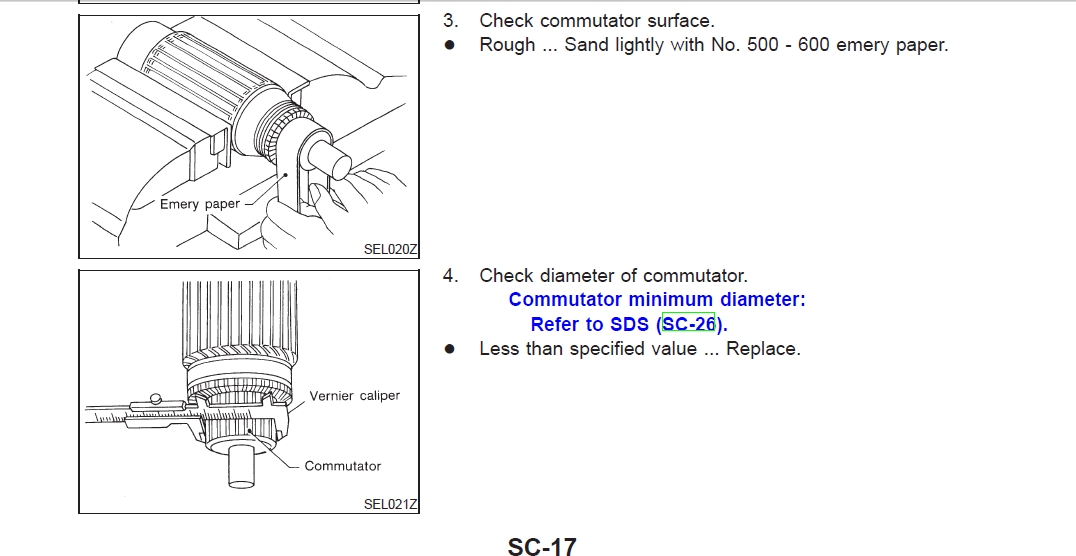 Emery paper

SEL020Z

3. Check commutator surface.

● Rough ... Sand lightly with No. 500 - 600 emery paper.

Vernier caliper

Commutator

SEL021Z

4. Check diameter of commutator.

Commutator minimum diameter:
Refer to SDS (SC-26).

● Less than specified value ... Replace.

SC-17