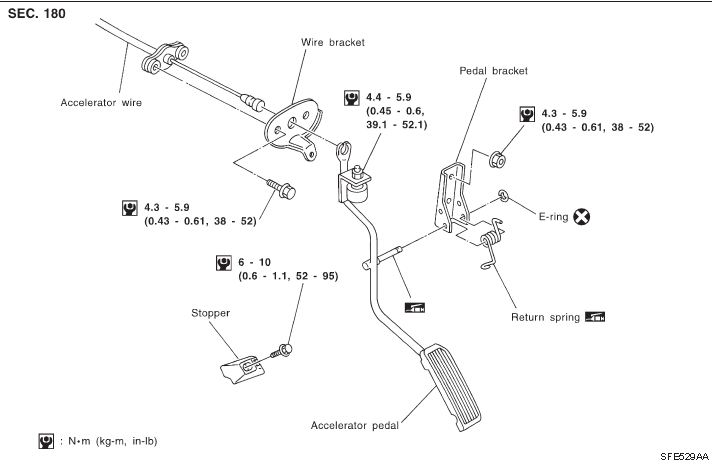 SEC. 180

Wire bracket

Accelerator wire

4.4 - 5.9
(0.45 - 0.6,
39.1 - 52.1)

Pedal bracket

4.3 - 5.9
(0.43 - 0.61, 38 - 52)

4.3 - 5.9
(0.43 - 0.61, 38 - 52)

E-ring

6 - 10
(0.6 - 1.1, 52 - 95)

Stopper

Return spring

Accelerator pedal

: N•m (kg-m, in-lb)

SFE529AA