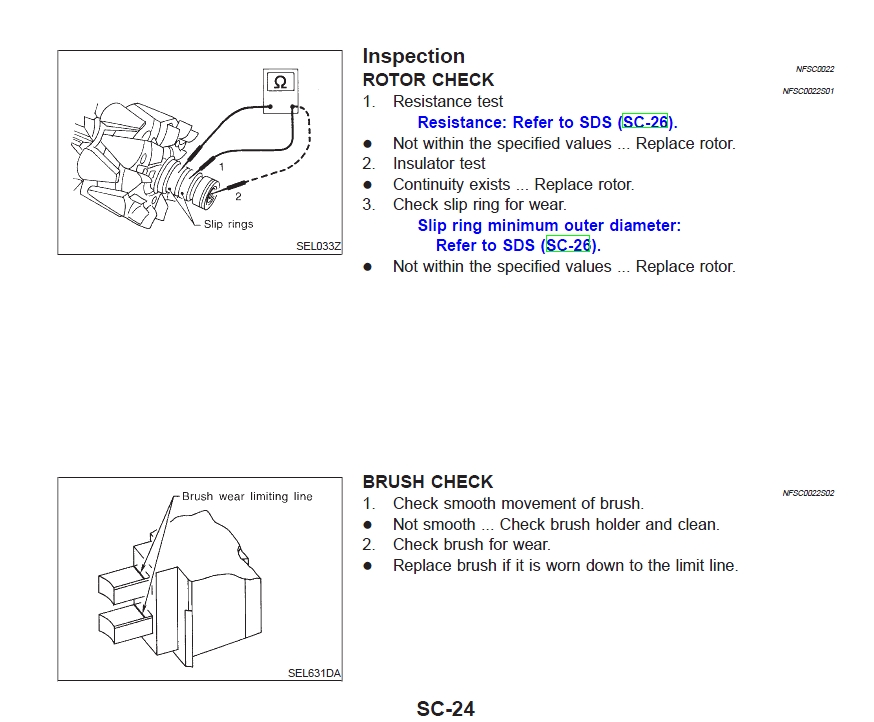 Ω

1

2

Slip rings

SEL033Z

Inspection

NFSC0022

ROTOR CHECK

NFSC0022S01

1. Resistance test

Resistance: Refer to SDS (SC-26).

● Not within the specified values ... Replace rotor.

2. Insulator test

● Continuity exists ... Replace rotor.

3. Check slip ring for wear.

Slip ring minimum outer diameter:
Refer to SDS (SC-26).

● Not within the specified values ... Replace rotor.

Brush wear limiting line

SEL631DA

BRUSH CHECK

NFSC0022S02

1. Check smooth movement of brush.

● Not smooth ... Check brush holder and clean.

2. Check brush for wear.

● Replace brush if it is worn down to the limit line.

SC-24