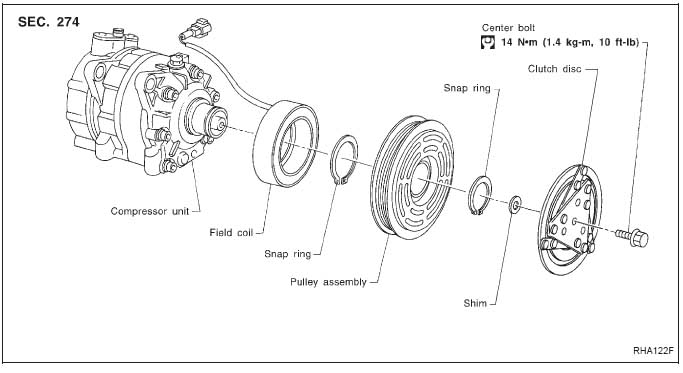 SEC. 274

Center bolt
14 N•m (1.4 kg-m, 10 ft-lb)

Clutch disc

Snap ring

Compressor unit

Field coil

Snap ring

Pulley assembly

Shim

RHA122F